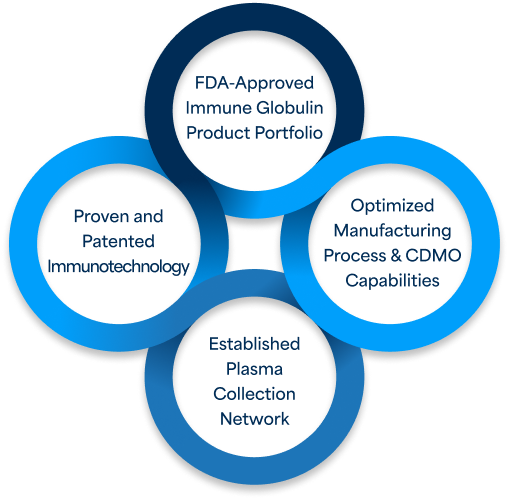 FDA-Approved Immune Globulin Product Portfolio

Proven and Patented Immunotechnology

Optimized Manufacturing Process & CDMO Capabilities

Established Plasma Collection Network